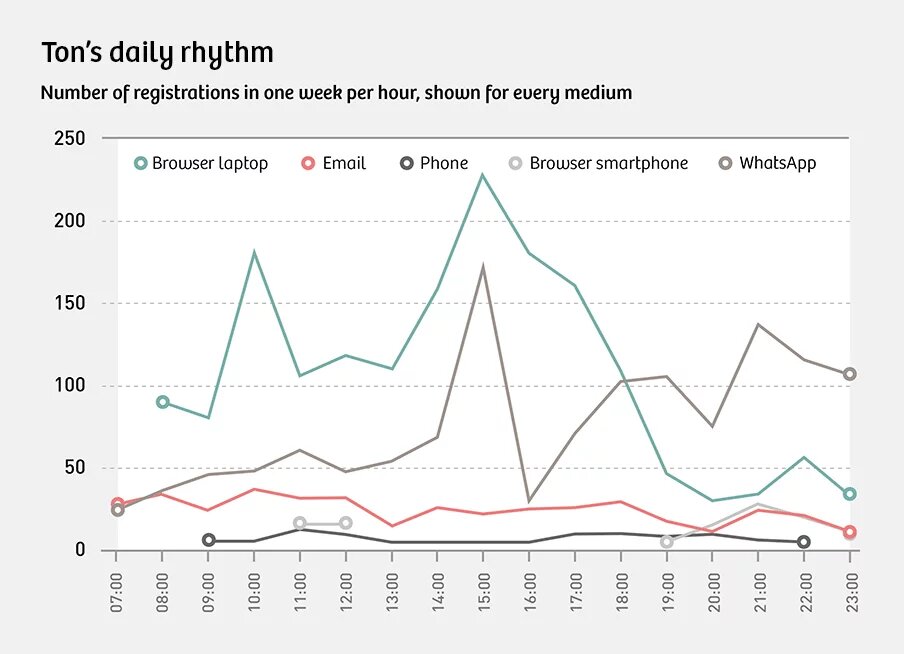 Ton's daily rhythm

Number of registrations in one week per hour, shown for every medium

250
200
150
100
50
0

Browser laptop
Email
Phone
Browser smartphone
WhatsApp

07:00
08:00
09:00
10:00
11:00
12:00
13:00
14:00
15:00
16:00
17:00
18:00
19:00
20:00
21:00
22:00
23:00