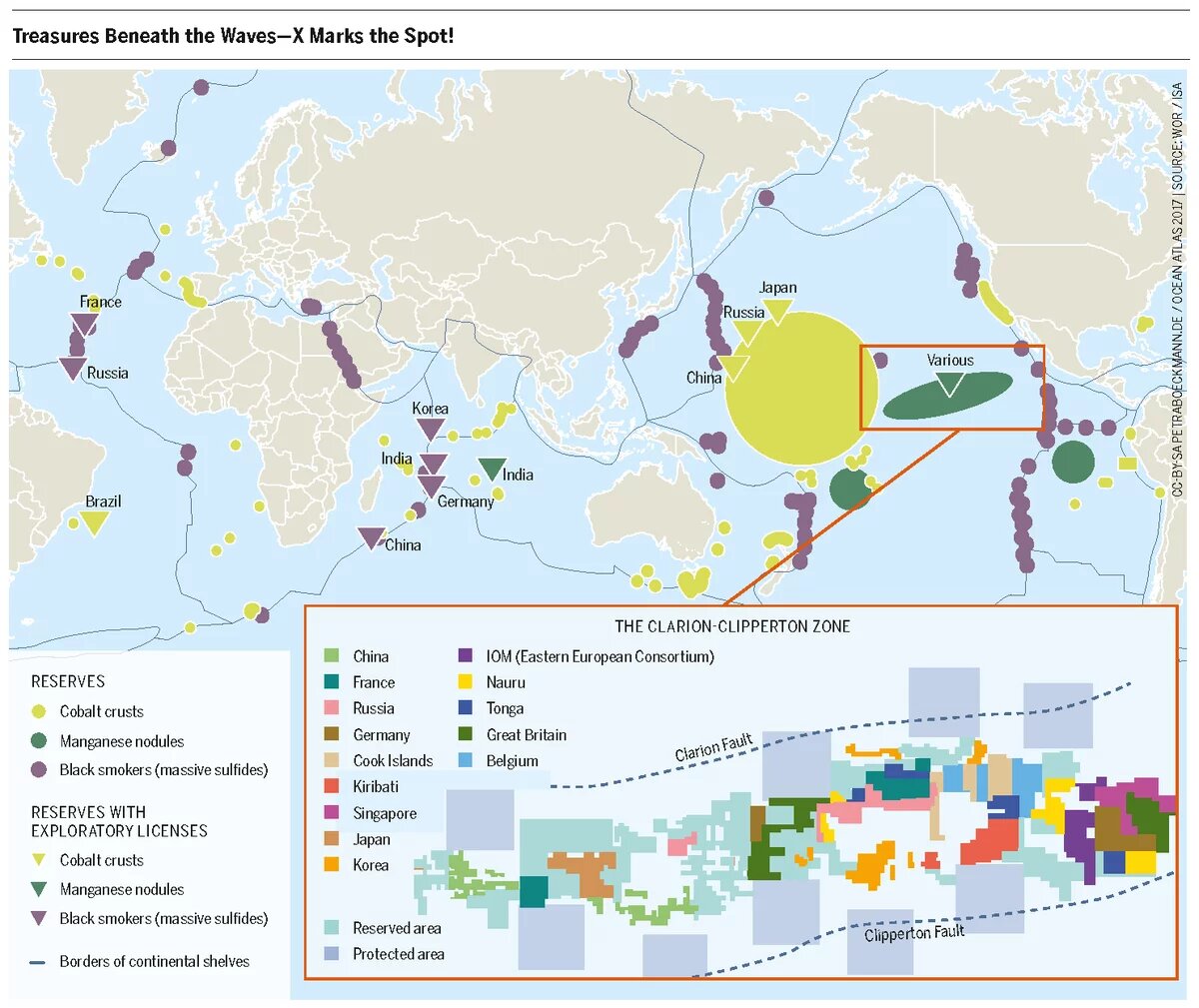 Treasures Beneath the Waves—X Marks the Spot!

CC-BY-SA PETRABOECKMANN.DE / OCEAN ATLAS 2017 | SOURCE: WOR / ISA

France

Russia

Brazil

Korea

India

India

Germany

China

Japan

Russia

China

Various

RESERVES

Cobalt crusts

Manganese nodules

Black smokers (massive sulfides)

RESERVES WITH EXPLORATORY LICENSES

Cobalt crusts

Manganese nodules

Black smokers (massive sulfides)

Borders of continental shelves

THE CLARION-CLIPPERTON ZONE

China

France

Russia

Germany

Cook Islands

Kiribati

Singapore

Japan

Korea

IOM (Eastern European Consortium)

Nauru

Tonga

Great Britain

Belgium

Reserved area

Protected area

Clarion Fault

Clipperton Fault