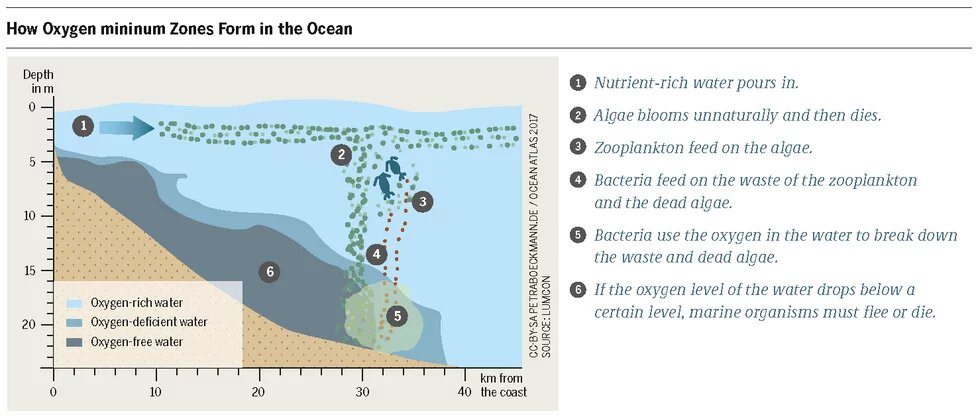 How Oxygen mininum Zones Form in the Ocean

Depth in m

0

5

10

15

20

1

2

3

4

5

6

Oxygen-rich water

Oxygen-deficient water

Oxygen-free water

0 10 20 30 40 km from the coast

CC-BY-SA PETRABOECKMANN.DE / OCEAN ATLAS 2017 SOURCE: LUMCON

1 Nutrient-rich water pours in.

2 Algae blooms unnaturally and then dies.

3 Zooplankton feed on the algae.

4 Bacteria feed on the waste of the zooplankton and the dead algae.

5 Bacteria use the oxygen in the water to break down the waste and dead algae.

6 If the oxygen level of the water drops below a certain level, marine organisms must flee or die.