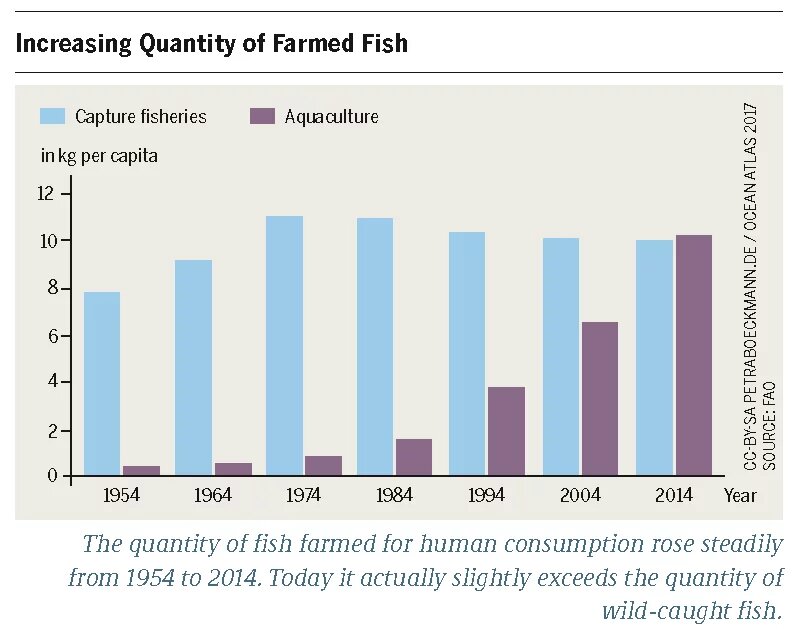 Increasing Quantity of Farmed Fish

Capture fisheries
Aquaculture

in kg per capita

12
10
8
6
4
2
0

1954
1964
1974
1984
1994
2004
2014
Year

CC-BY-SA PETRABOECKMANN.DE / OCEAN ATLAS 2017
SOURCE: FAO

The quantity of fish farmed for human consumption rose steadily from 1954 to 2014. Today it actually slightly exceeds the quantity of wild-caught fish.