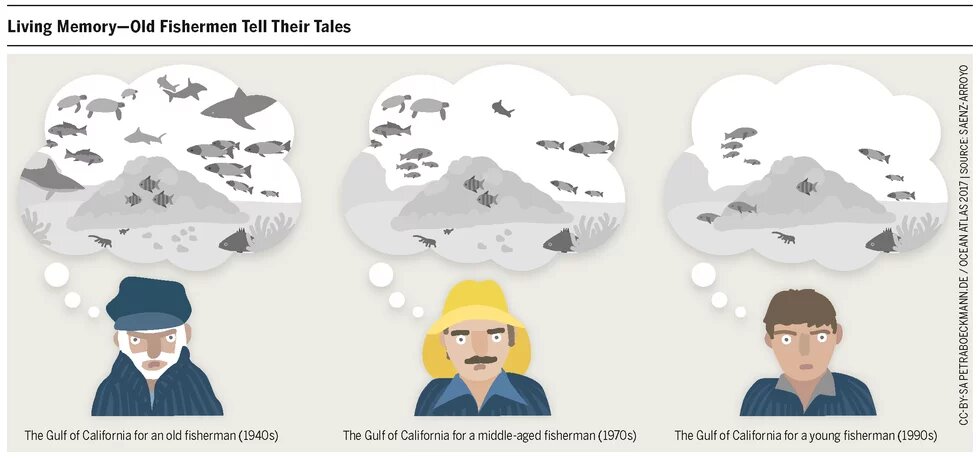 Living Memory—Old Fishermen Tell Their Tales

The Gulf of California for an old fisherman (1940s)

The Gulf of California for a middle-aged fisherman (1970s)

The Gulf of California for a young fisherman (1990s)

CC-BY-SA PETRABOECKMANN.DE / OCEAN ATLAS 2017 | SOURCE: SAENZ-ARROYO