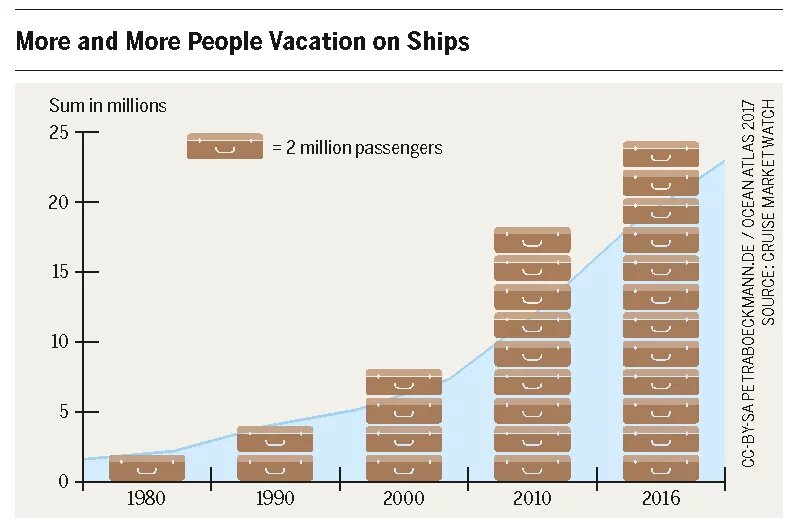 More and More People Vacation on Ships

Sum in millions

= 2 million passengers

25
20
15
10
5
0

1980
1990
2000
2010
2016

CC-BY-SA PETRABOECKMANN.DE / OCEAN ATLAS 2017
SOURCE: CRUISE MARKET WATCH