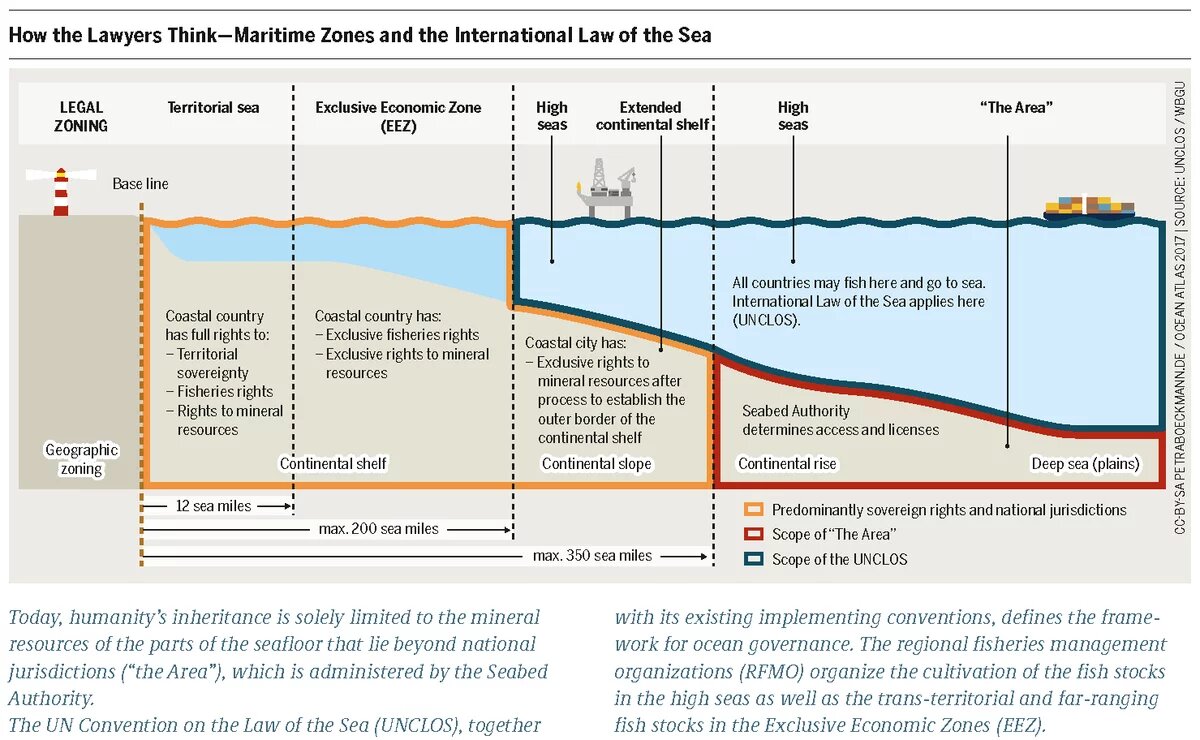 How the Lawyers Think—Maritime Zones and the International Law of the Sea

LEGAL ZONING

Territorial sea

Exclusive Economic Zone (EEZ)

High seas

Extended continental shelf

High seas

"The Area"

Base line

Coastal country has full rights to:
– Territorial sovereignty
– Fisheries rights
– Rights to mineral resources

Coastal country has:
– Exclusive fisheries rights
– Exclusive rights to mineral resources

Coastal city has:
– Exclusive rights to mineral resources after process to establish the outer border of the continental shelf

All countries may fish here and go to sea. International Law of the Sea applies here (UNCLOS).

Seabed Authority determines access and licenses

Geographic zoning

Continental shelf

Continental slope

Continental rise

Deep sea (plains)

12 sea miles

max. 200 sea miles

max. 350 sea miles

Predominantly sovereign rights and national jurisdictions

Scope of "The Area"

Scope of the UNCLOS

CC-BY-SA PETRABOECKMANN.DE / OCEAN ATLAS 2017 | SOURCE: UNCLOS / WBGU

Today, humanity's inheritance is solely limited to the mineral resources of the parts of the seafloor that lie beyond national jurisdictions ("the Area"), which is administered by the Seabed Authority.
The UN Convention on the Law of the Sea (UNCLOS), together with its existing implementing conventions, defines the framework for ocean governance. The regional fisheries management organizations (RFMO) organize the cultivation of the fish stocks in the high seas as well as the trans-territorial and far-ranging fish stocks in the Exclusive Economic Zones (EEZ).