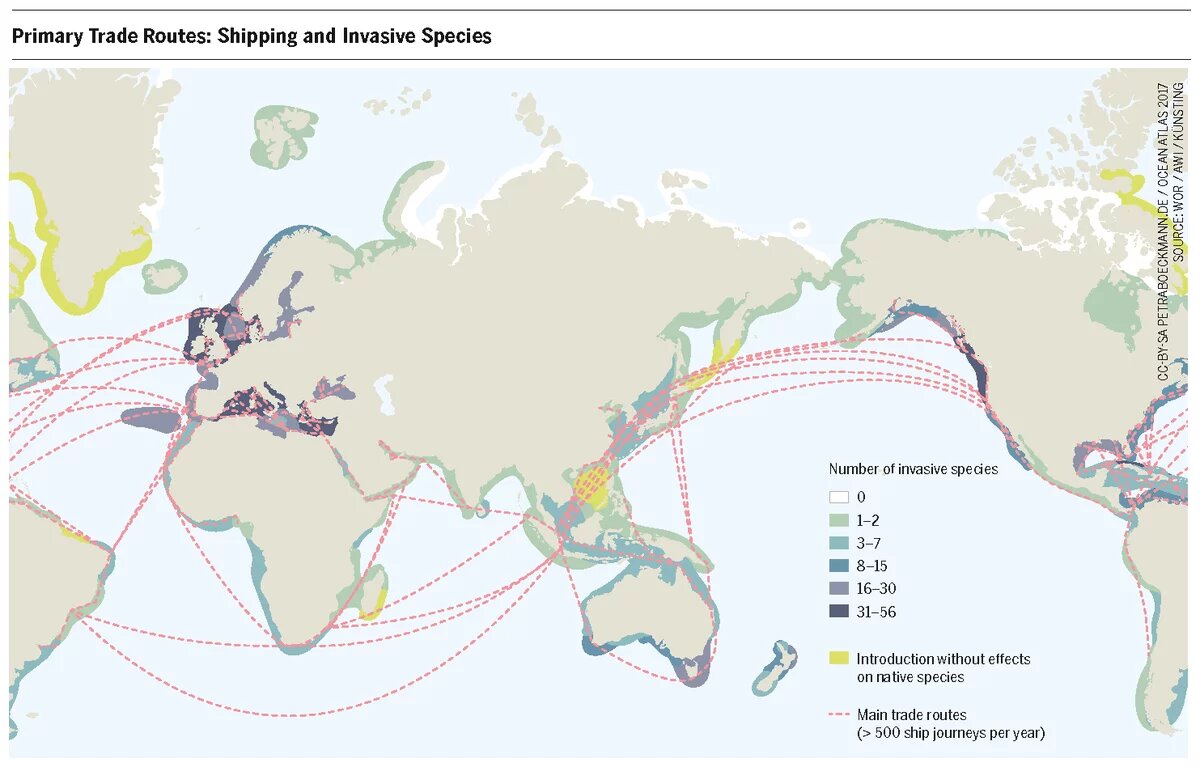 Primary Trade Routes: Shipping and Invasive Species

CC-BY-SA PETRABOECKMANN.DE / OCEAN ATLAS 2017
SOURCE: WOR / AWI / KÜNSTING

Number of invasive species
0
1–2
3–7
8–15
16–30
31–56

Introduction without effects on native species

Main trade routes (> 500 ship journeys per year)