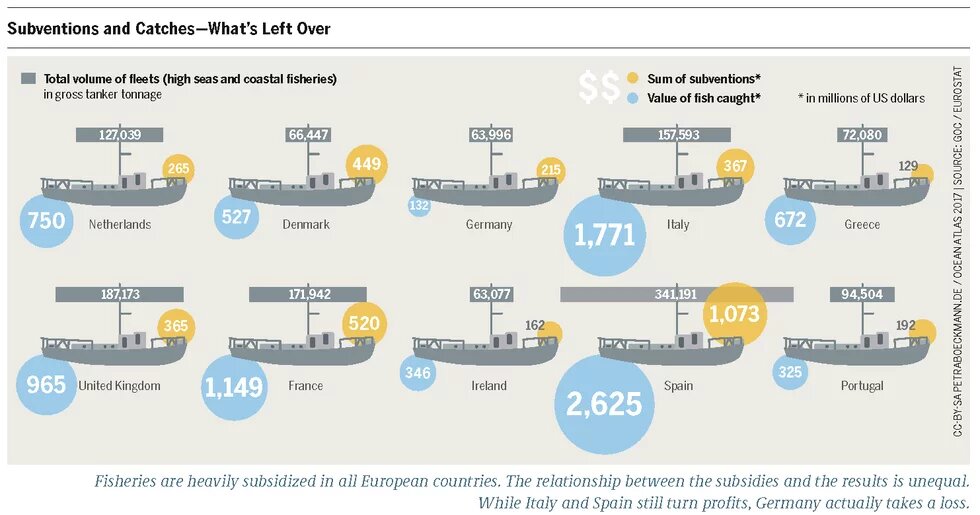 Subventions and Catches—What's Left Over

Total volume of fleets (high seas and coastal fisheries) in gross tanker tonnage

$$ Sum of subventions*
Value of fish caught*
* in millions of US dollars

127,039
265
750
Netherlands

66,447
449
527
Denmark

63,996
215
132
Germany

157,593
367
1,771
Italy

72,080
129
672
Greece

187,173
365
965
United Kingdom

171,942
520
1,149
France

63,077
162
346
Ireland

341,191
1,073
2,625
Spain

94,504
192
325
Portugal

CC-BY-SA PETRABOECKMANN.DE / OCEAN ATLAS 2017 | SOURCE: GOC / EUROSTAT

Fisheries are heavily subsidized in all European countries. The relationship between the subsidies and the results is unequal. While Italy and Spain still turn profits, Germany actually takes a loss.