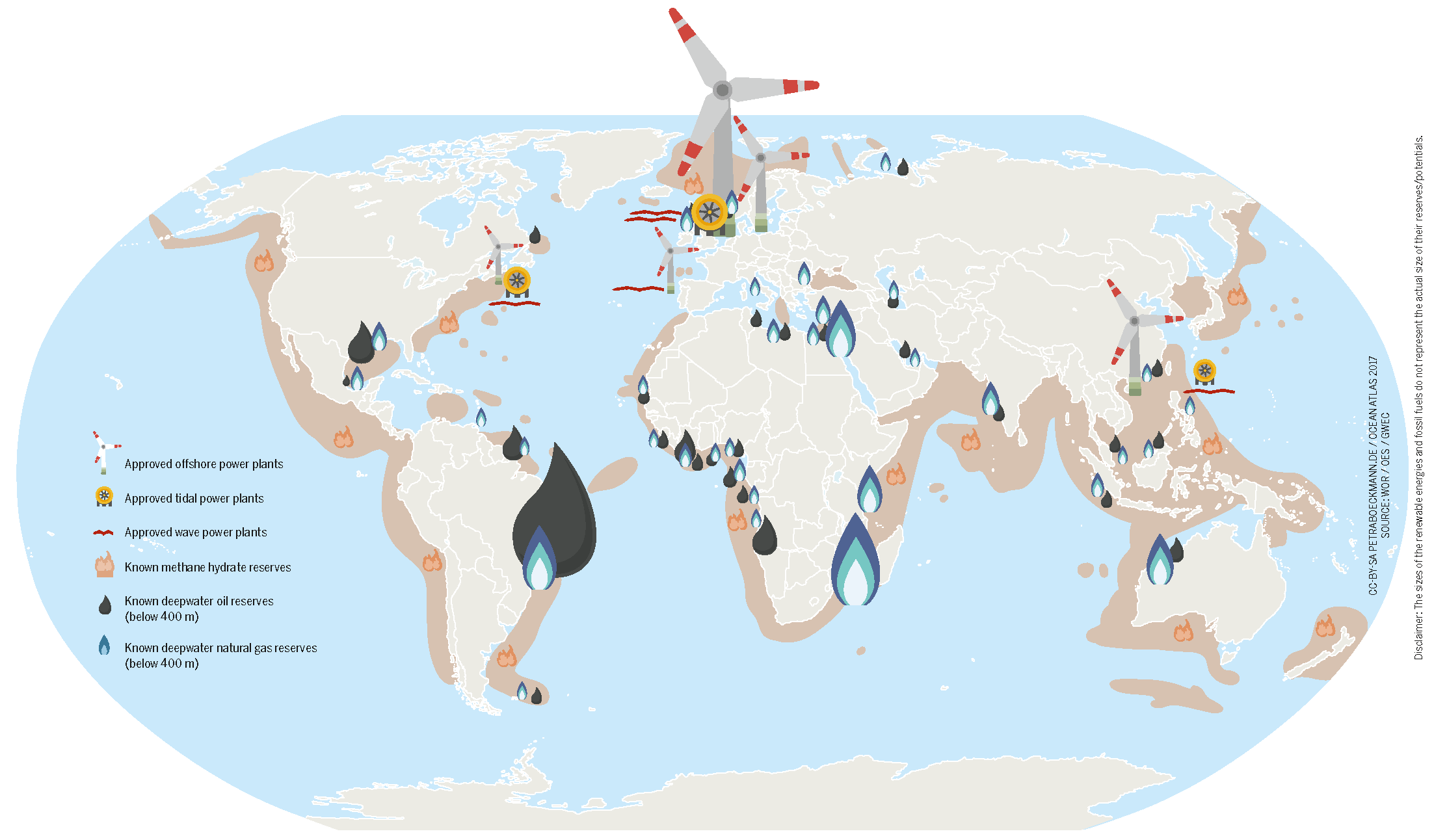 Approved offshore power plants

Approved tidal power plants

Approved wave power plants

Known methane hydrate reserves

Known deepwater oil reserves (below 400 m)

Known deepwater natural gas reserves (below 400 m)

CC-BY-SA PETRABOECKMANN.DE / OCEAN ATLAS 2017
SOURCE: WOR / OES / GWEC

Disclaimer: The sizes of the renewable energies and fossil fuels do not represent the actual size of their reserves/potentials.