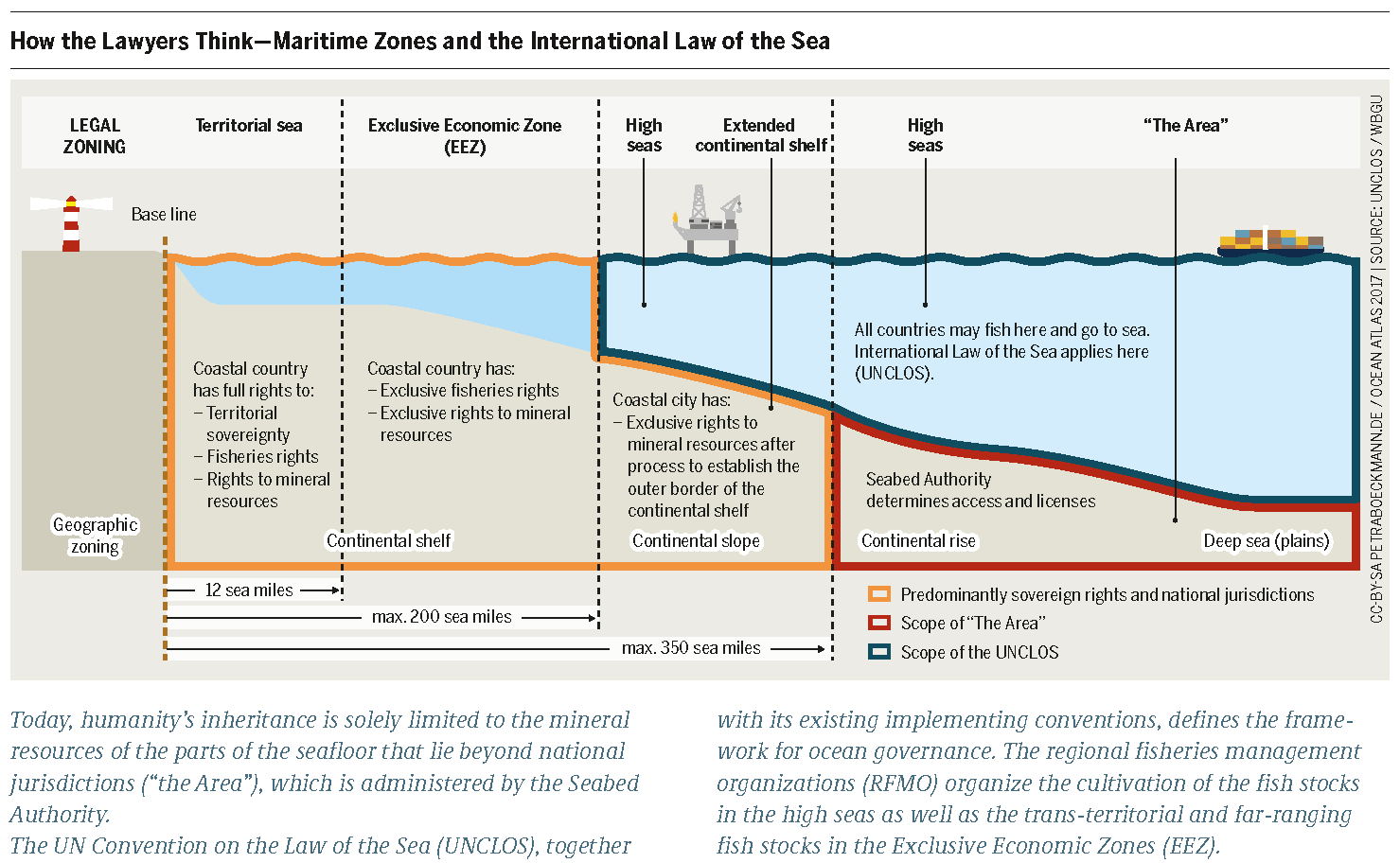 How the Lawyers Think—Maritime Zones and the International Law of the Sea

LEGAL ZONING

Territorial sea

Exclusive Economic Zone (EEZ)

High seas

Extended continental shelf

High seas

"The Area"

Base line

Coastal country has full rights to:
– Territorial sovereignty
– Fisheries rights
– Rights to mineral resources

Coastal country has:
– Exclusive fisheries rights
– Exclusive rights to mineral resources

Coastal city has:
– Exclusive rights to mineral resources after process to establish the outer border of the continental shelf

All countries may fish here and go to sea. International Law of the Sea applies here (UNCLOS).

Seabed Authority determines access and licenses

Geographic zoning

Continental shelf

Continental slope

Continental rise

Deep sea (plains)

12 sea miles

max. 200 sea miles

max. 350 sea miles

Predominantly sovereign rights and national jurisdictions

Scope of "The Area"

Scope of the UNCLOS

CC-BY-SA PETRABOECKMANN.DE / OCEAN ATLAS 2017 | SOURCE: UNCLOS / WBGU

Today, humanity's inheritance is solely limited to the mineral resources of the parts of the seafloor that lie beyond national jurisdictions ("the Area"), which is administered by the Seabed Authority.
The UN Convention on the Law of the Sea (UNCLOS), together with its existing implementing conventions, defines the framework for ocean governance. The regional fisheries management organizations (RFMO) organize the cultivation of the fish stocks in the high seas as well as the trans-territorial and far-ranging fish stocks in the Exclusive Economic Zones (EEZ).