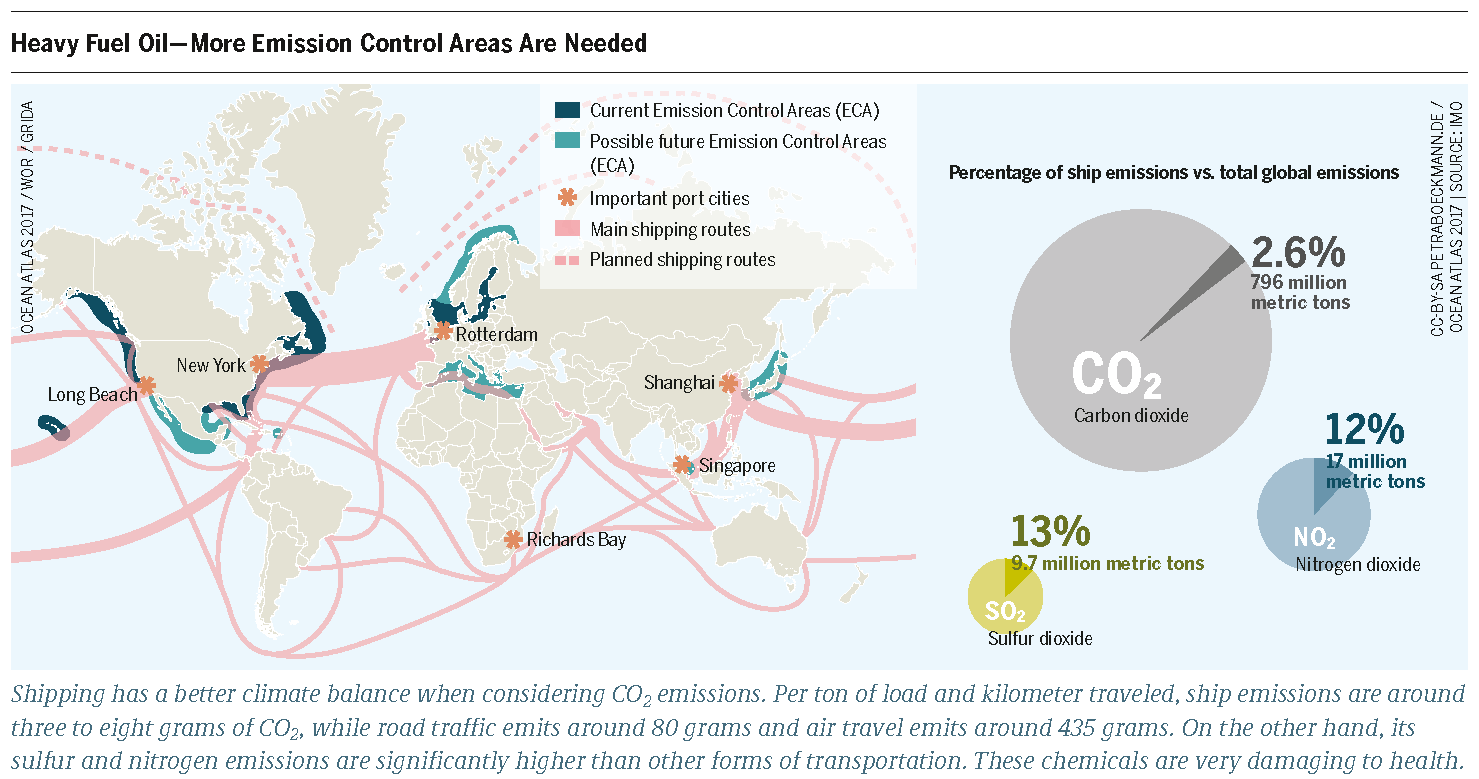 Heavy Fuel Oil—More Emission Control Areas Are Needed

OCEAN ATLAS 2017 / WOR / GRIDA

Current Emission Control Areas (ECA)
Possible future Emission Control Areas (ECA)
Important port cities
Main shipping routes
Planned shipping routes

Rotterdam
New York
Long Beach
Shanghai
Singapore
Richards Bay

Percentage of ship emissions vs. total global emissions

2.6%
796 million metric tons
$CO_2$
Carbon dioxide

12%
17 million metric tons
$NO_2$
Nitrogen dioxide

13%
9.7 million metric tons
$SO_2$
Sulfur dioxide

CC-BY-SA PETRABOECKMANN.DE / OCEAN ATLAS 2017 | SOURCE: IMO

Shipping has a better climate balance when considering $CO_2$ emissions. Per ton of load and kilometer traveled, ship emissions are around three to eight grams of $CO_2$, while road traffic emits around 80 grams and air travel emits around 435 grams. On the other hand, its sulfur and nitrogen emissions are significantly higher than other forms of transportation. These chemicals are very damaging to health.